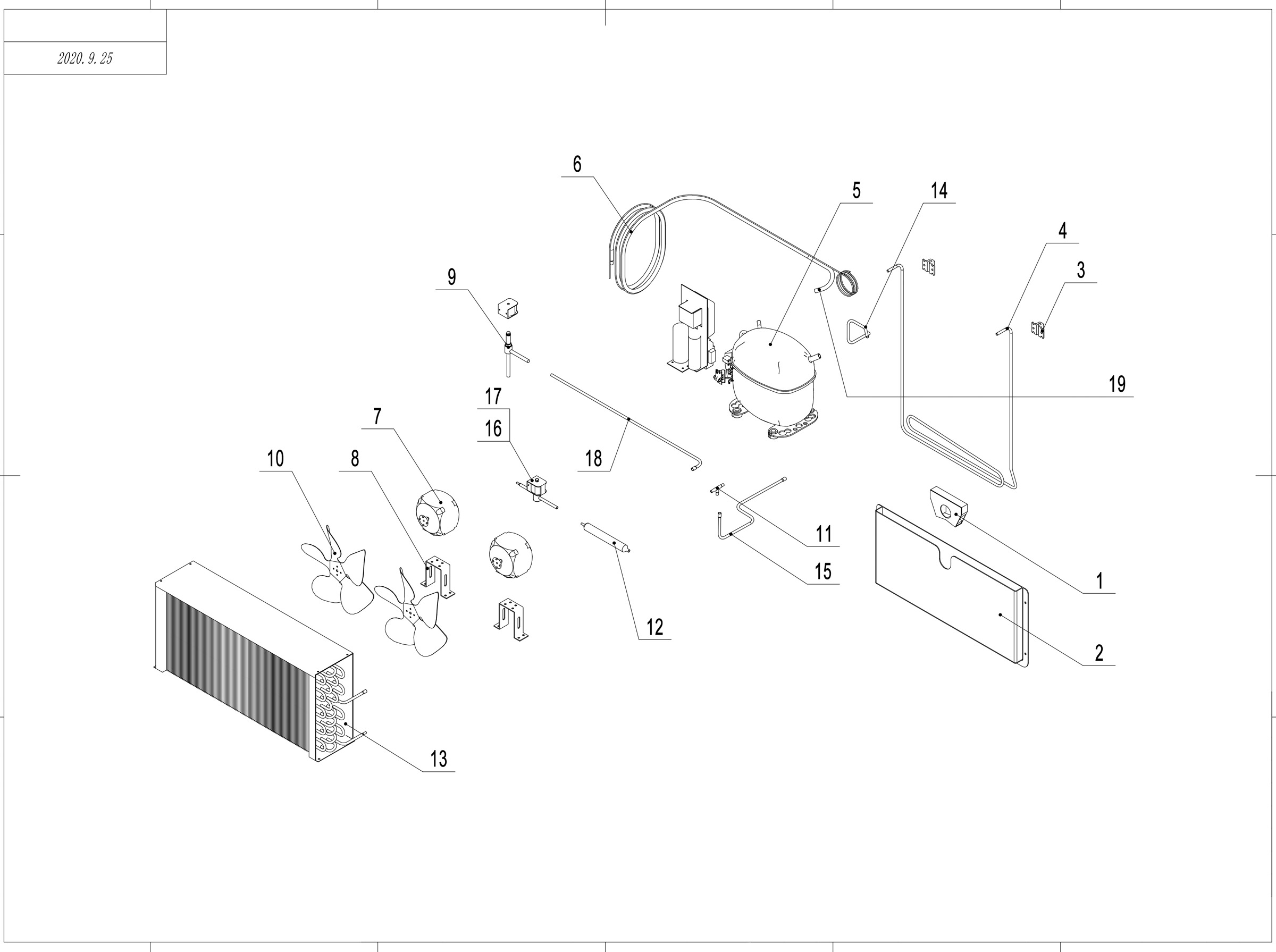 2020. 9. 25

6
5
14
4
3
9
19
17
16
7
18
10
8
11
15
1
12
2
13